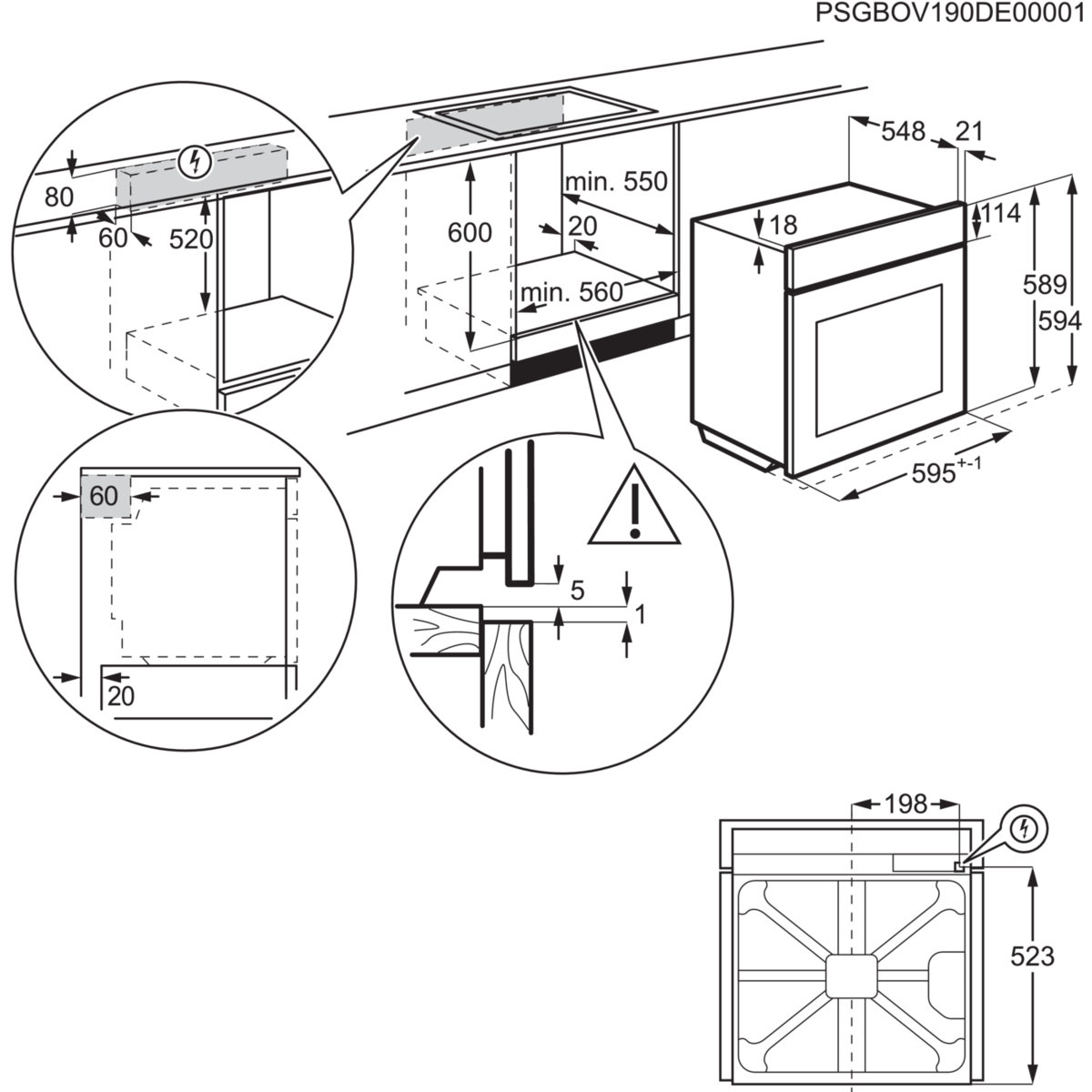 PSGBOV190DE00001

80
60
520

600
min. 550
20
min. 560

548
21
18
114
589
594
$595^{+-1}$

60
20

5
1

198
523