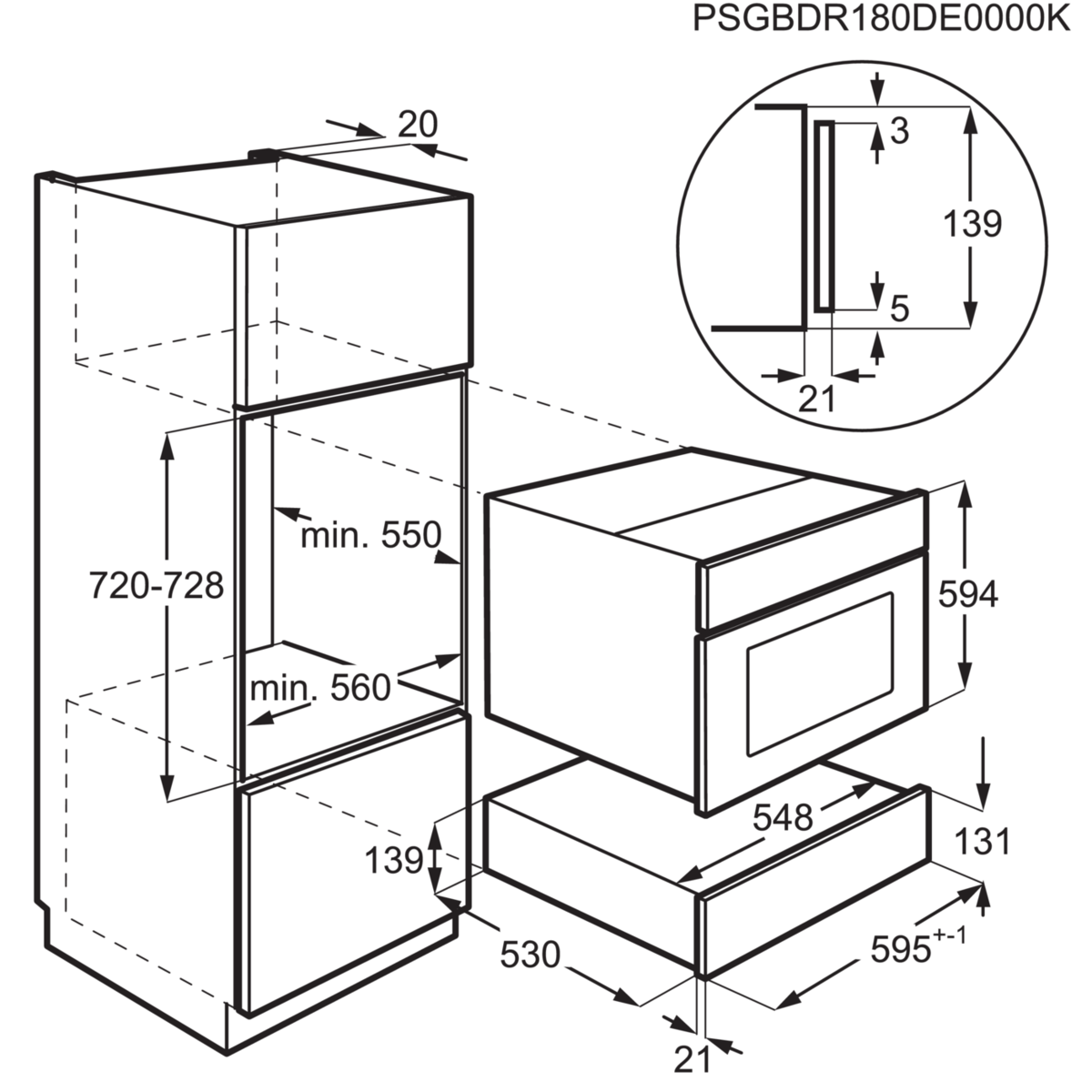 PSGBDR180DE0000K

20

3

139

5

21

min. 550

720-728

min. 560

594

548

131

139

530

$595^{+-1}$

21