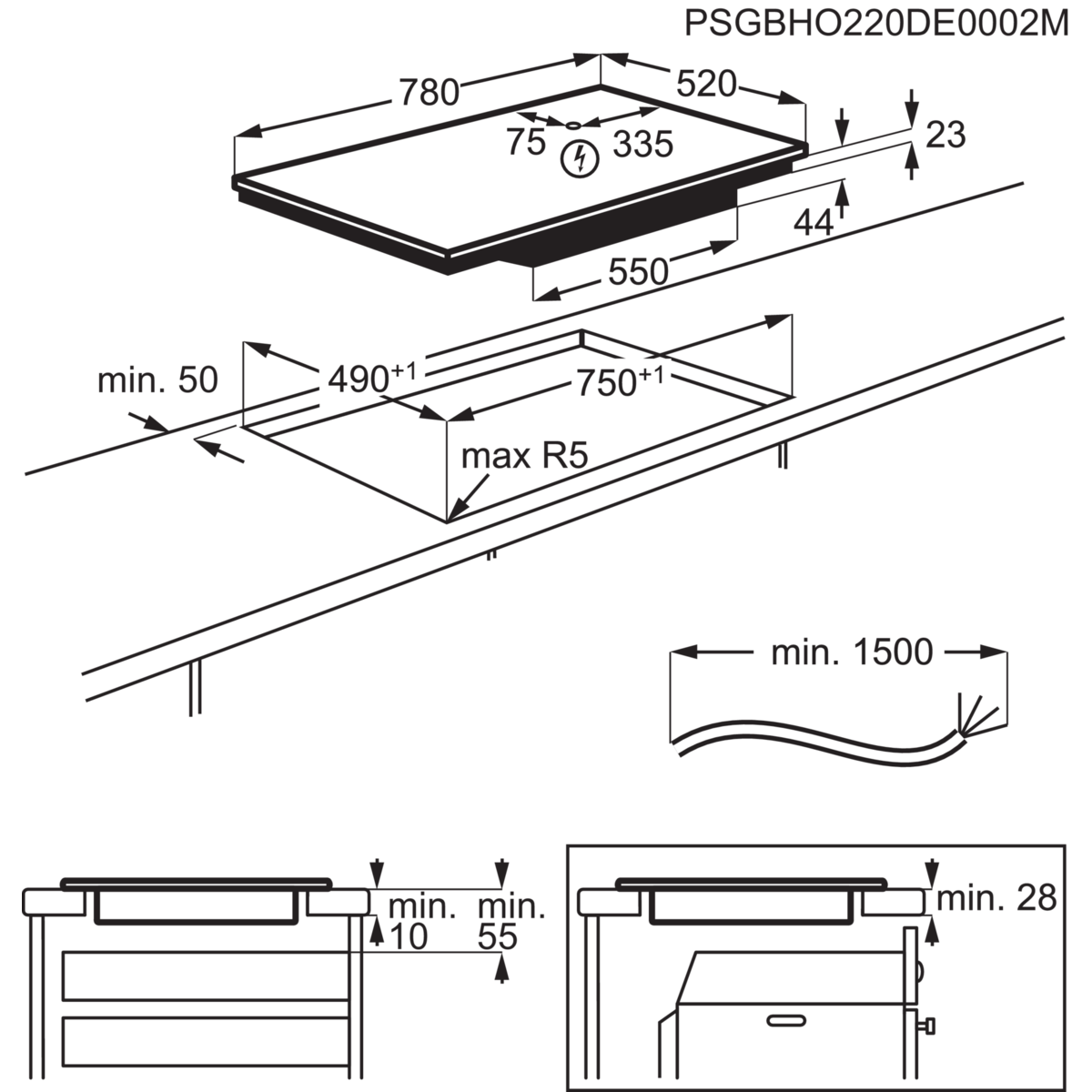 PSGBHO220DE0002M

780

520

75

335

23

44

550

min. 50

$490^{+1}$

$750^{+1}$

max R5

min. 1500

min.
10

min.
55

min. 28