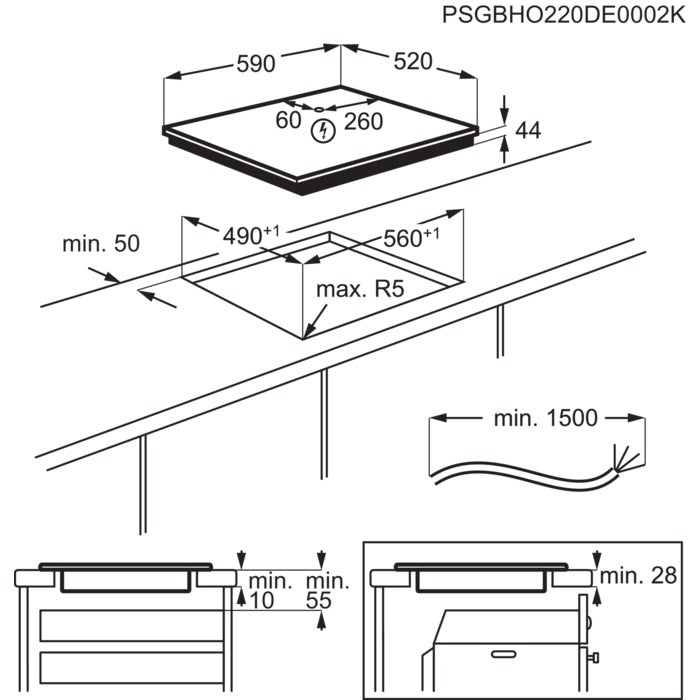 PSGBHO220DE0002K

590

520

60

260

44

min. 50

$490^{+1}$

$560^{+1}$

max. R5

min. 1500

min.
10

min.
55

min. 28