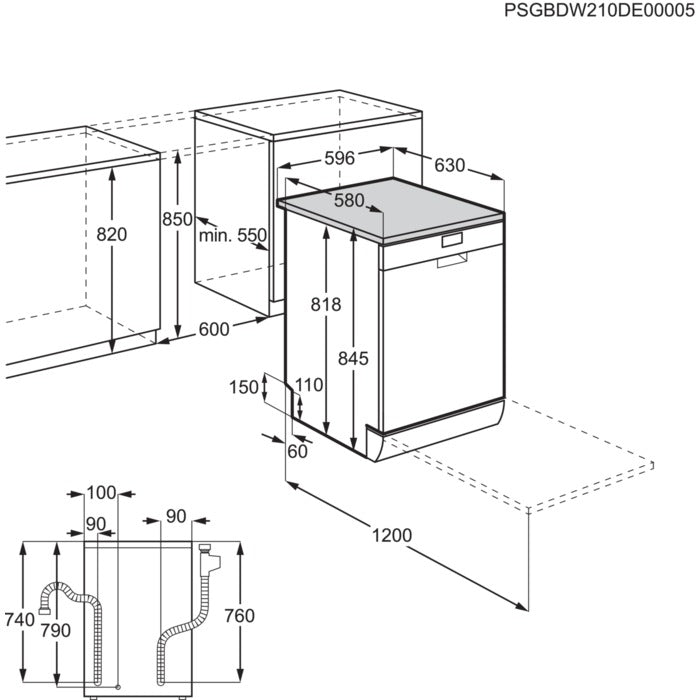 PSGBDW210DE00005

596
630
580
820
850
min. 550
818
845
600
150
110
60
1200
100
90
90
740
790
760